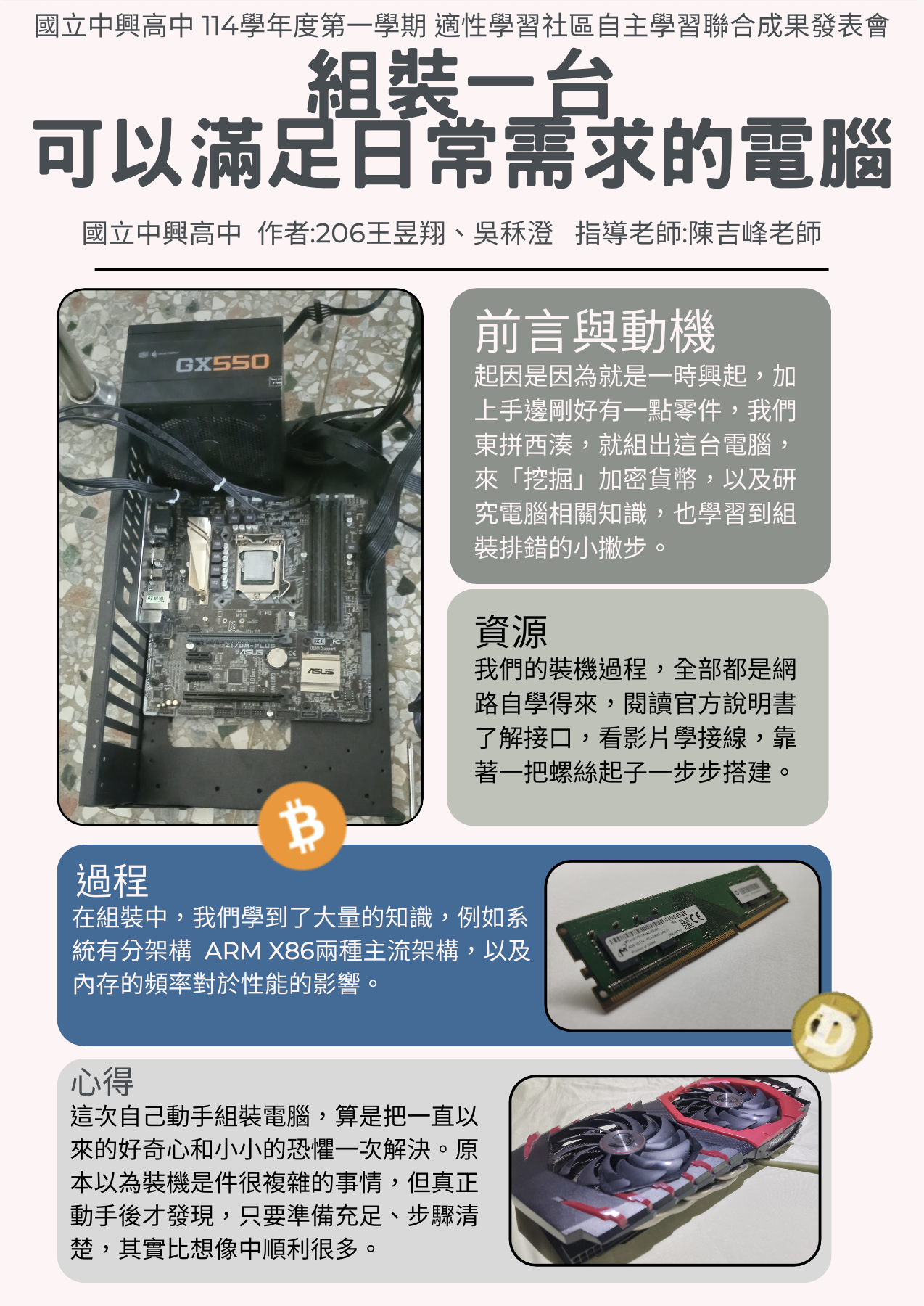 國立中興高中 114學年度第一學期 適性學習社區自主學習聯合成果發表會

組裝一台
可以滿足日常需求的電腦

國立中興高中 作者:206王昱翔、吳秝澄 指導老師:陳吉峰老師

GX550

Z170M-PLUS
ASUS

前言與動機
起因是因為就是一時興起，加上手邊剛好有一點零件，我們東拼西湊，就組出這台電腦，來「挖掘」加密貨幣，以及研究電腦相關知識，也學習到組裝排錯的小撇步。

資源
我們的裝機過程，全部都是網路自學得來，閱讀官方說明書了解接口，看影片學接線，靠著一把螺絲起子一步步搭建。

過程
在組裝中，我們學到了大量的知識，例如系統有分架構 ARM X86兩種主流架構，以及內存的頻率對於性能的影響。

心得
這次自己動手組裝電腦，算是把一直以來的好奇心和小小的恐懼一次解決。原本以為裝機是件很複雜的事情，但真正動手後才發現，只要準備充足、步驟清楚，其實比想像中順利很多。